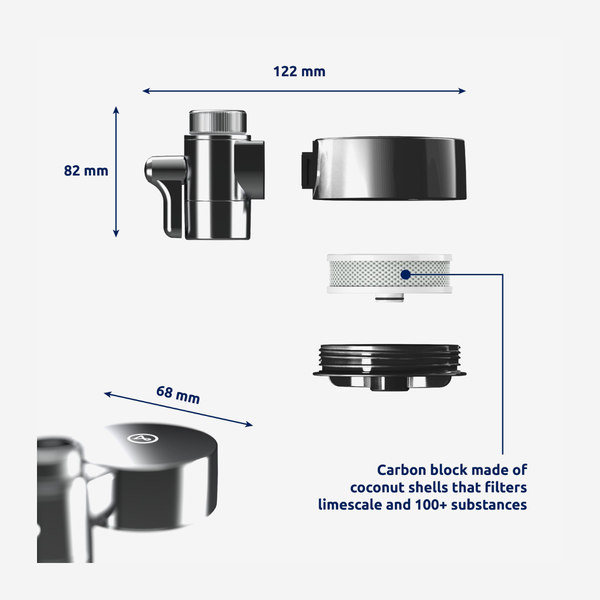 122 mm

82 mm

68 mm

Carbon block made of coconut shells that filters limescale and 100+ substances