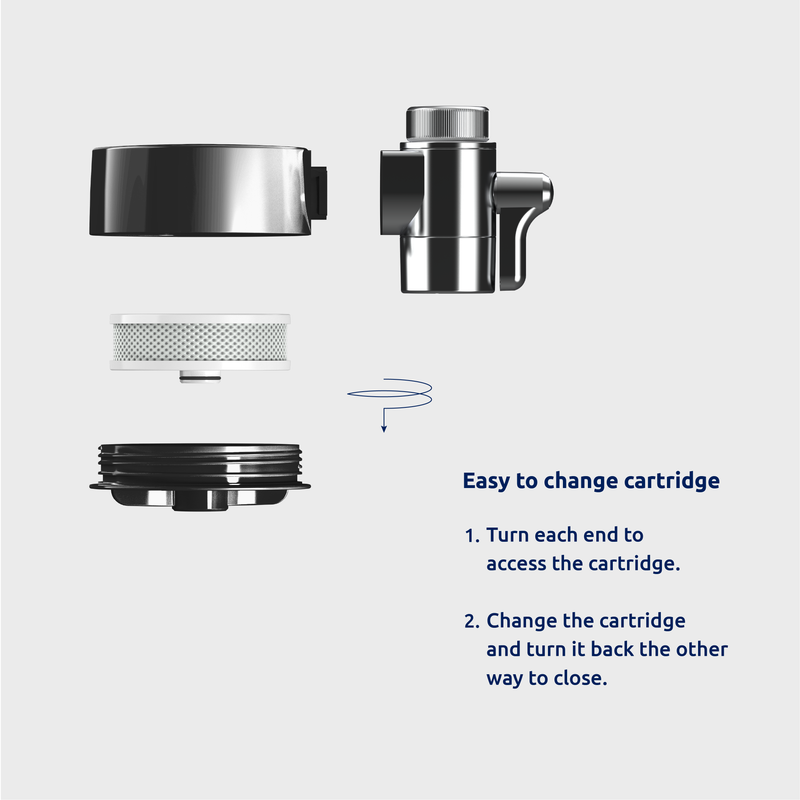 Easy to change cartridge

1. Turn each end to access the cartridge.

2. Change the cartridge and turn it back the other way to close.